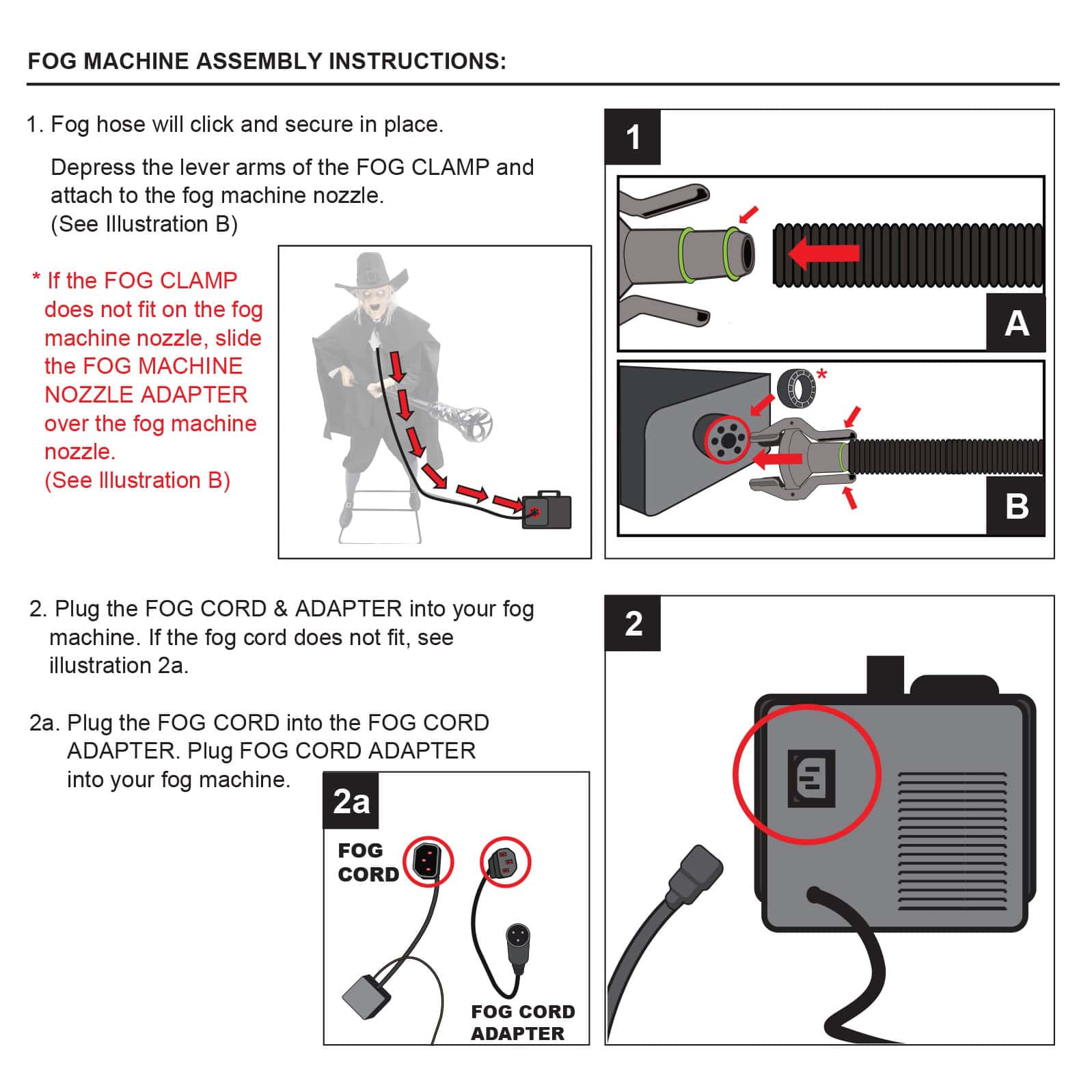 FOG MACHINE ASSEMBLY INSTRUCTIONS:

1. Fog hose will click and secure in place.

Depress the lever arms of the FOG CLAMP and attach to the fog machine nozzle. (See Illustration B)

* If the FOG CLAMP does not fit on the fog machine nozzle, slide the FOG MACHINE NOZZLE ADAPTER over the fog machine nozzle. (See Illustration B)

1

A

*

B

2. Plug the FOG CORD & ADAPTER into your fog machine. If the fog cord does not fit, see illustration 2a.

2a. Plug the FOG CORD into the FOG CORD ADAPTER. Plug FOG CORD ADAPTER into your fog machine.

2a

FOG CORD

FOG CORD ADAPTER

2